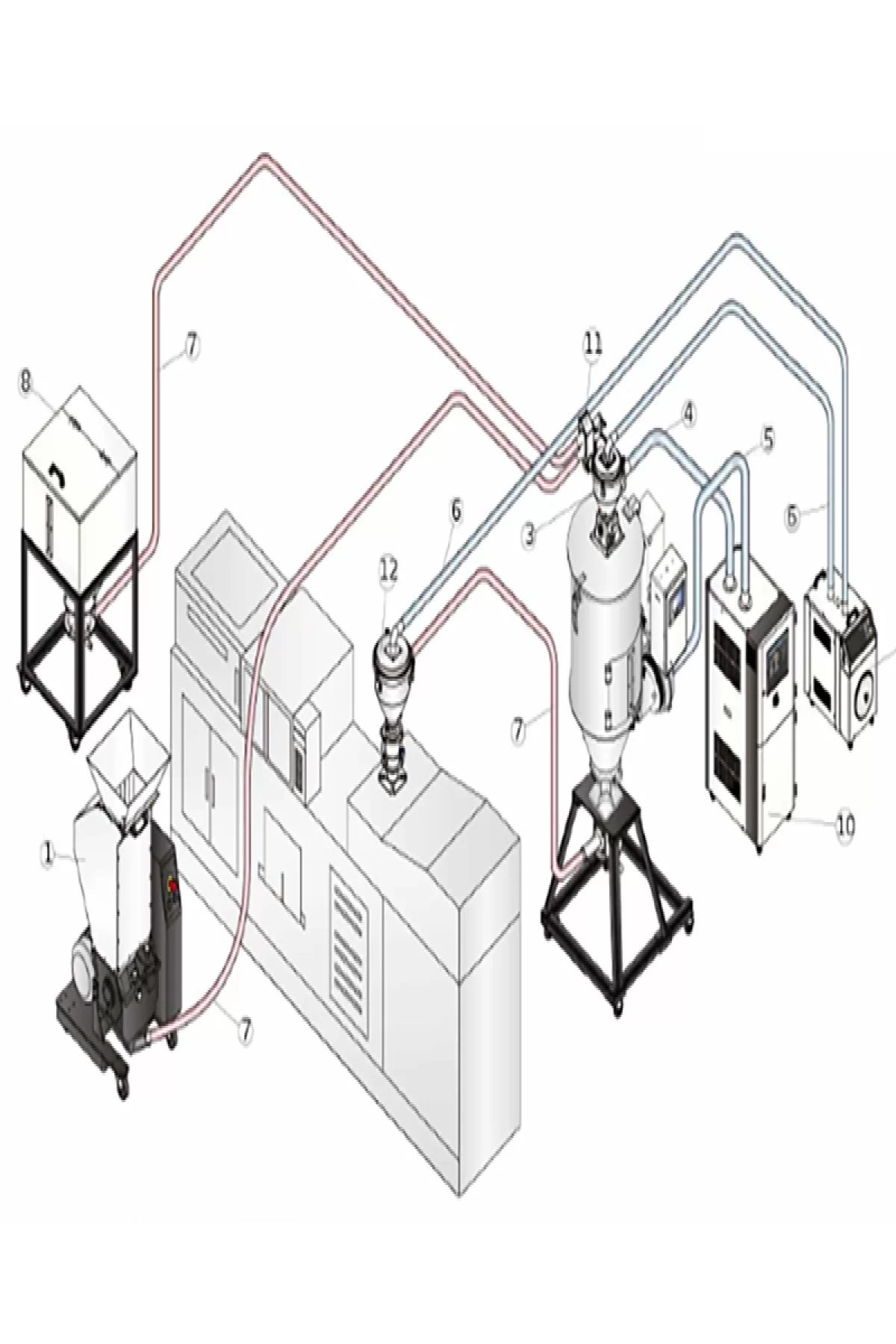 7
8
11
4
5
6
3
6
12
7
1
10
7